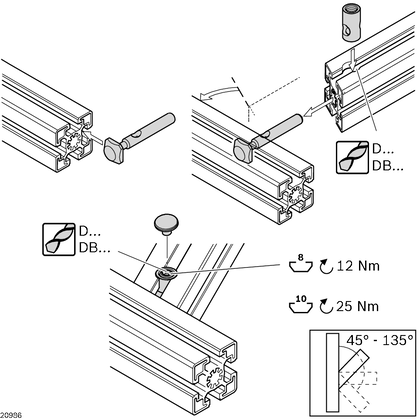 D...
DB...

D...
DB...

8 12 Nm

10 25 Nm

45° - 135°

20986