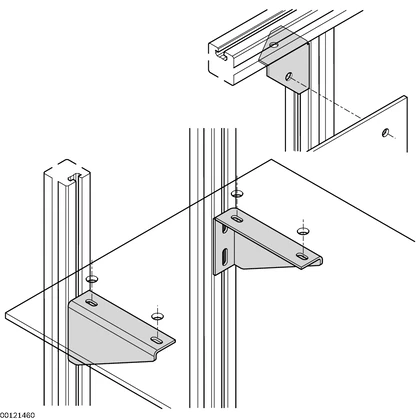 00121460